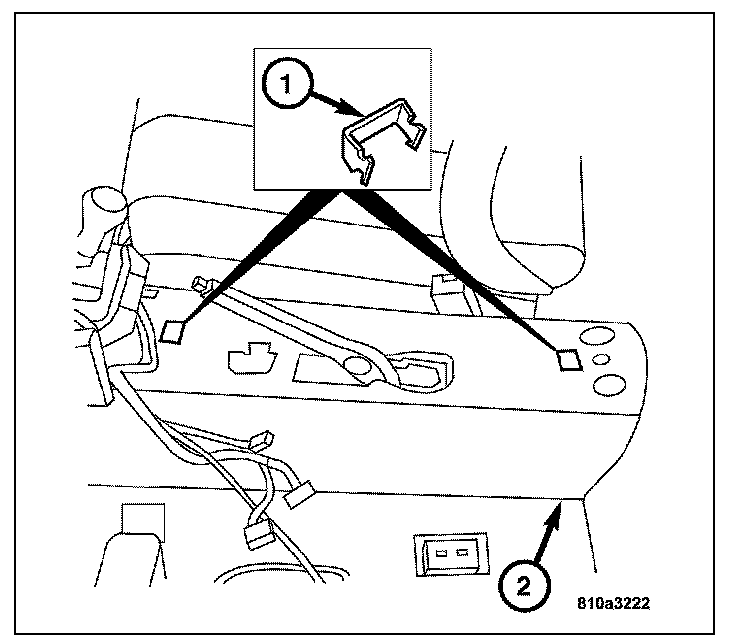 1
2
810a3222