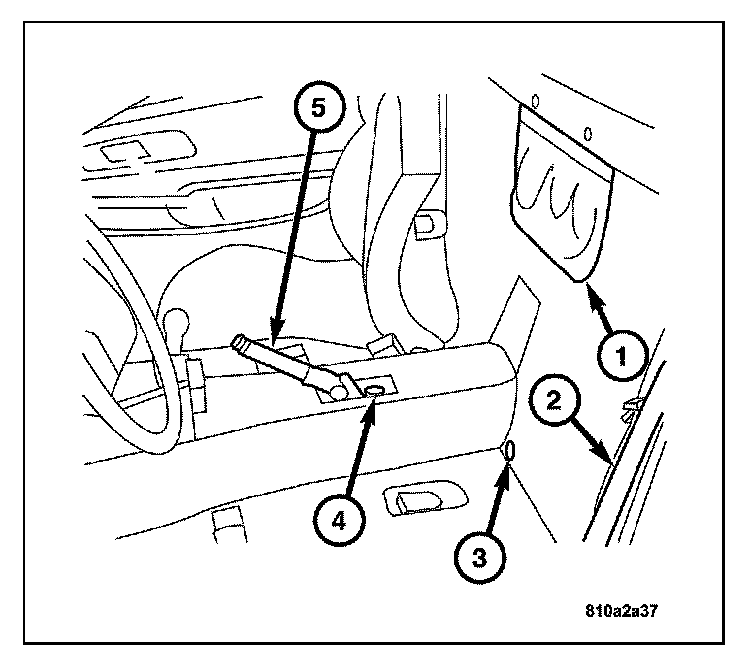 5
1
2
4
3
810a2a37