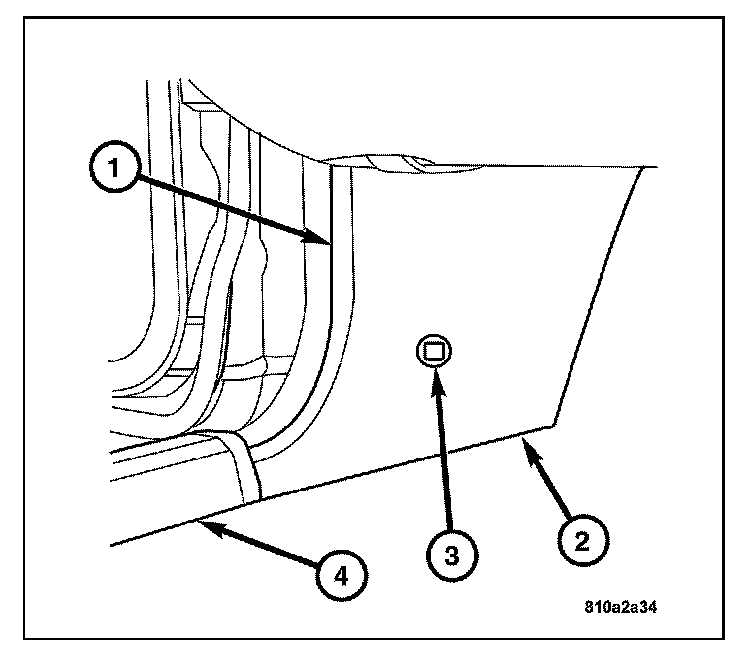 1
3
2
4
810a2a34