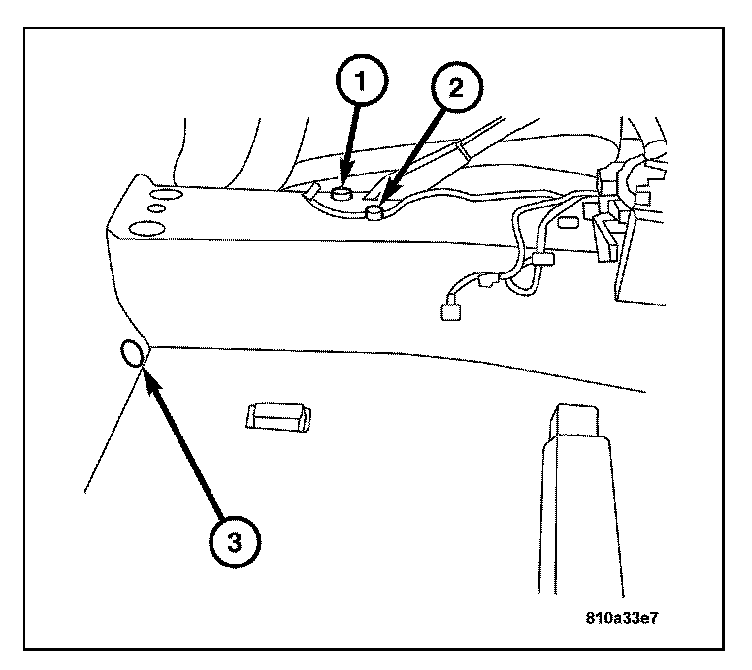 1
2
3
810a33e7