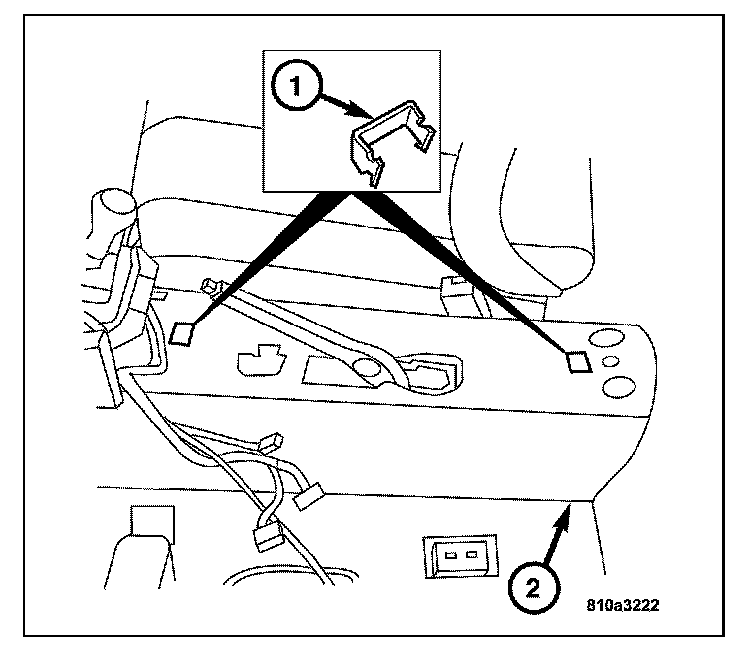 1

2

810a3222