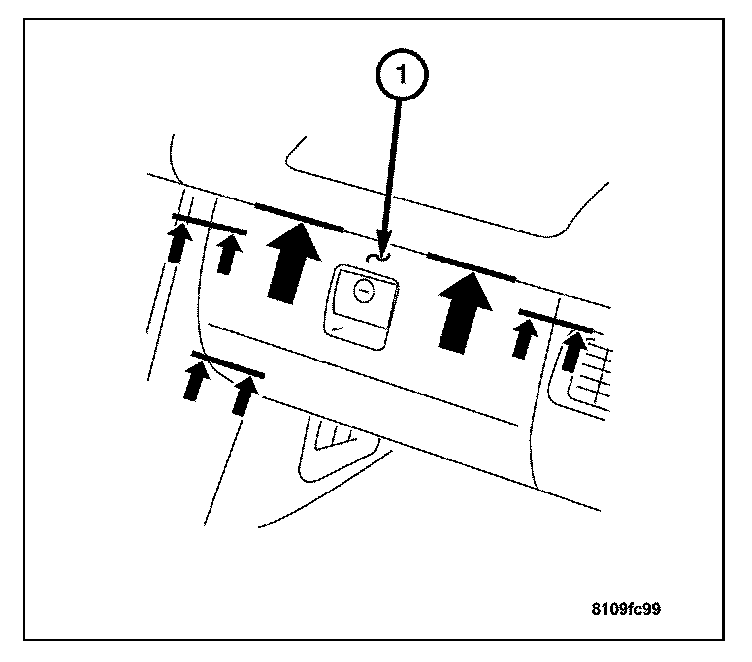 1

8109fc99