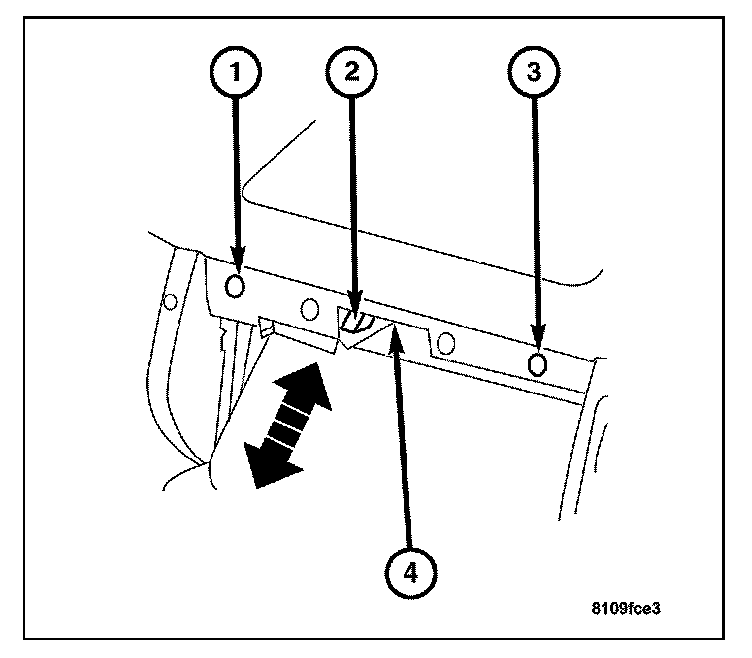 1
2
3
4
8109fce3