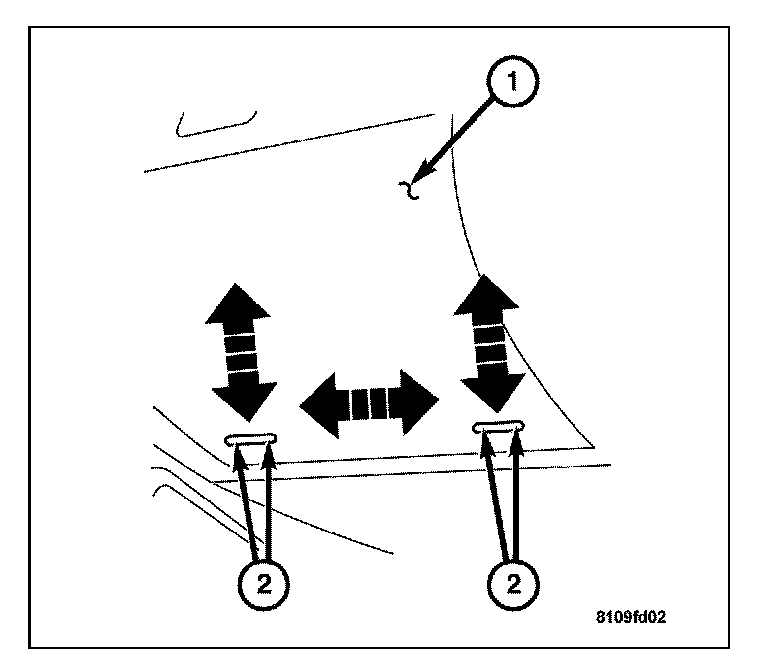 1

2

2

8109fd02