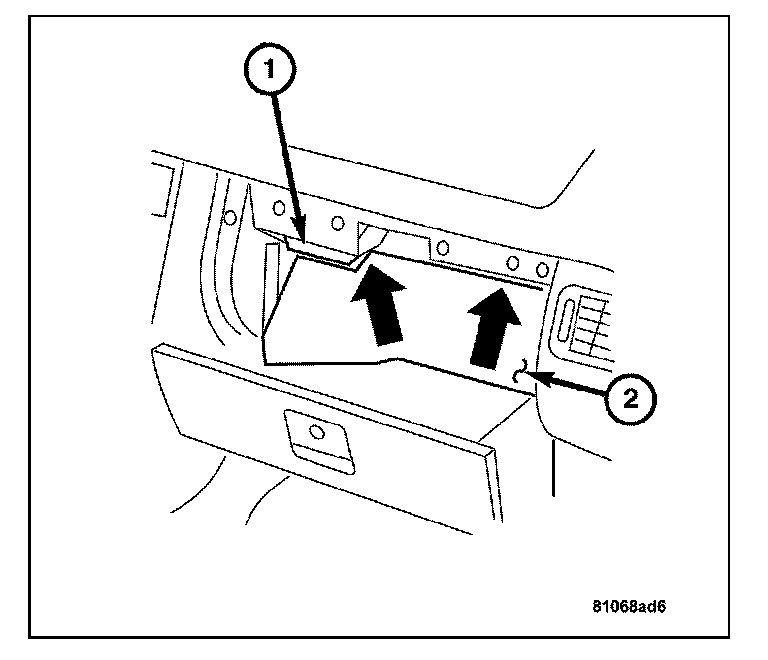 1
2
81068ad6