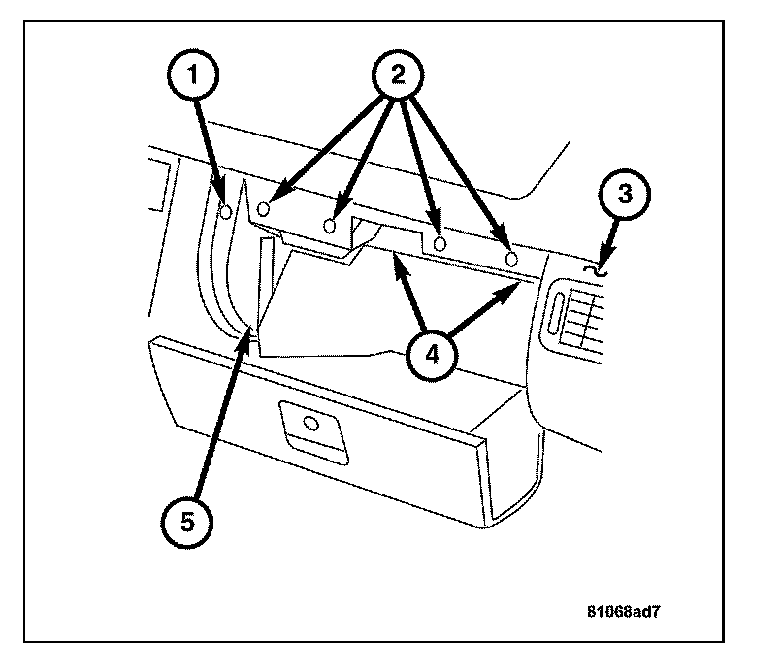 1
2
3
4
5
81068ad7