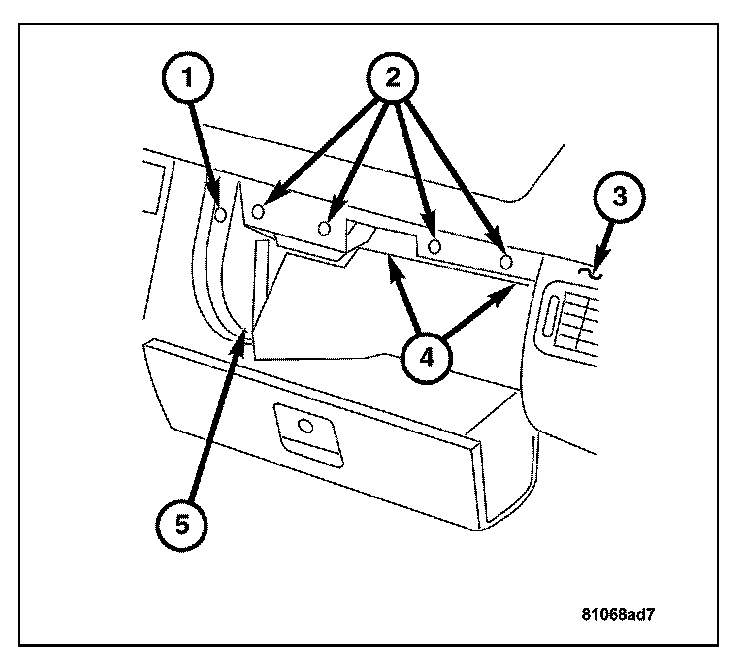 1
2
3
4
5
81068ad7