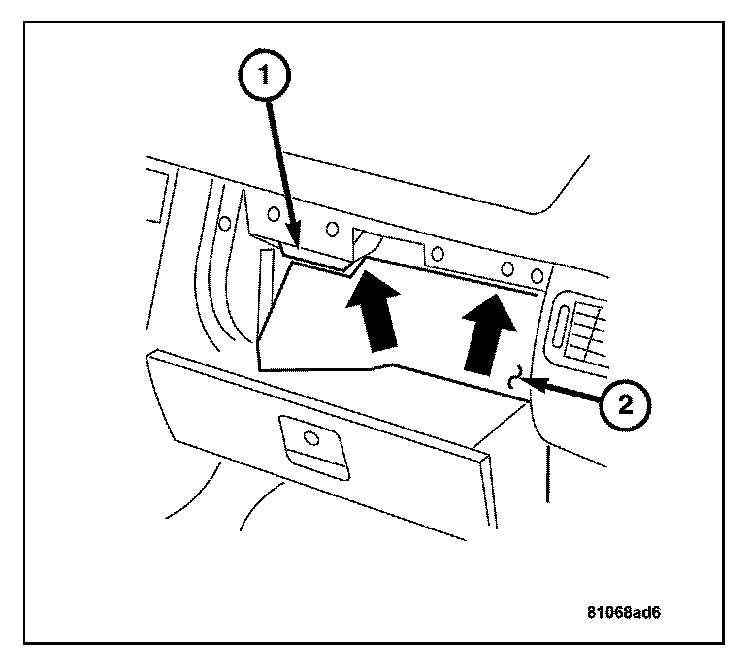 1

2

81068ad6