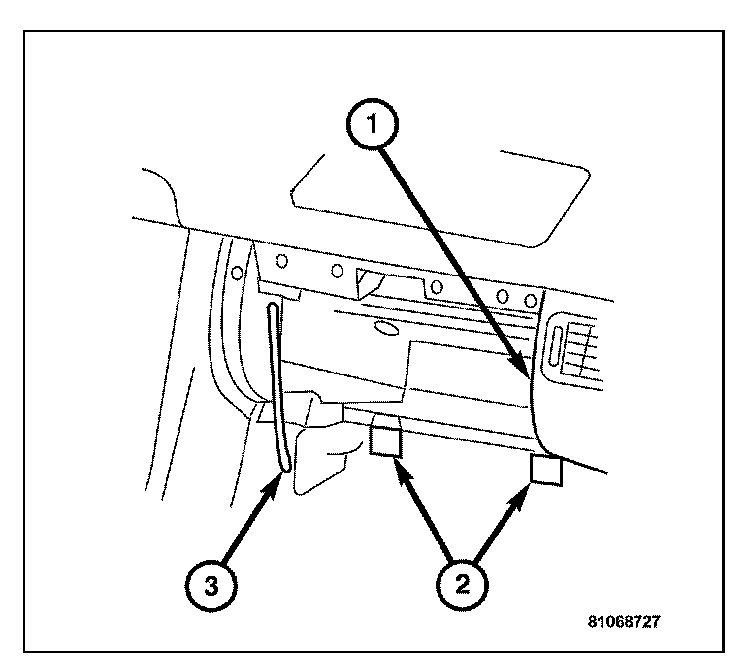 1

3

2

81068727