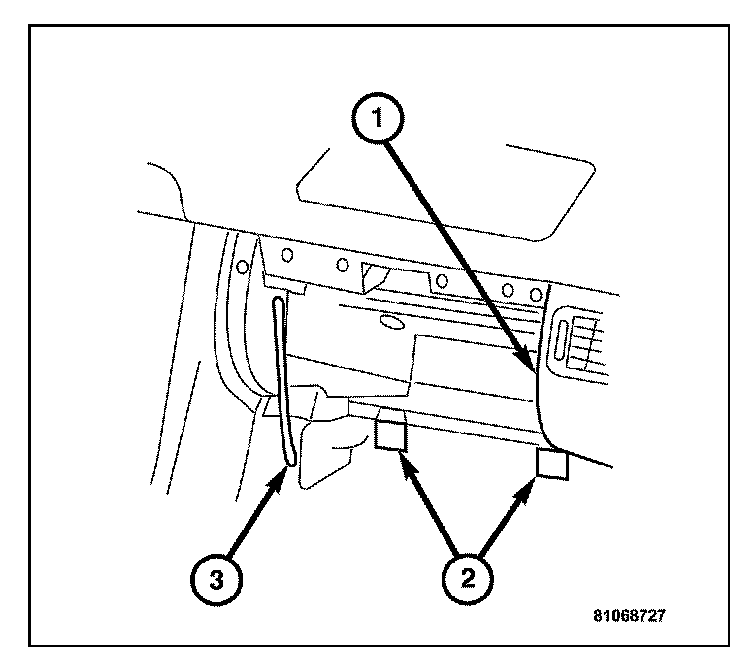 1

3

2

81068727