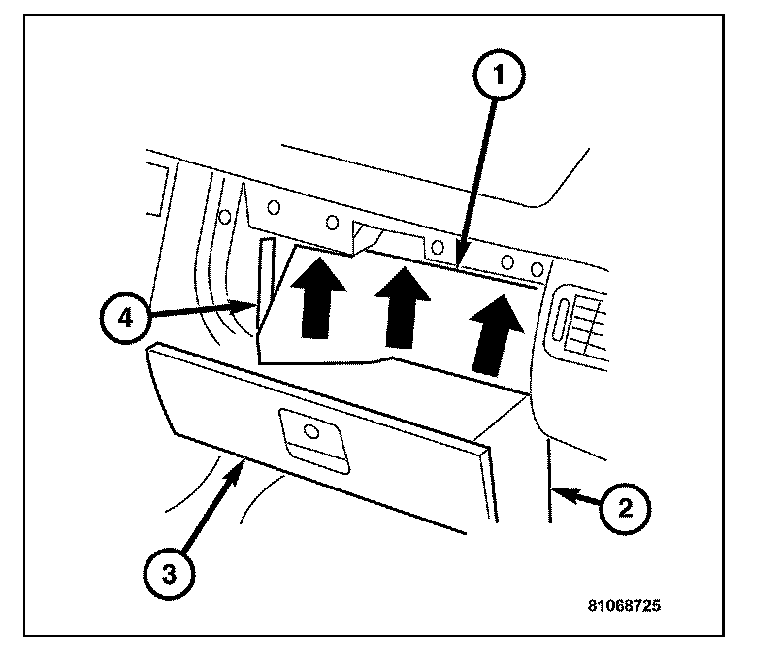 1
4
2
3
81068725