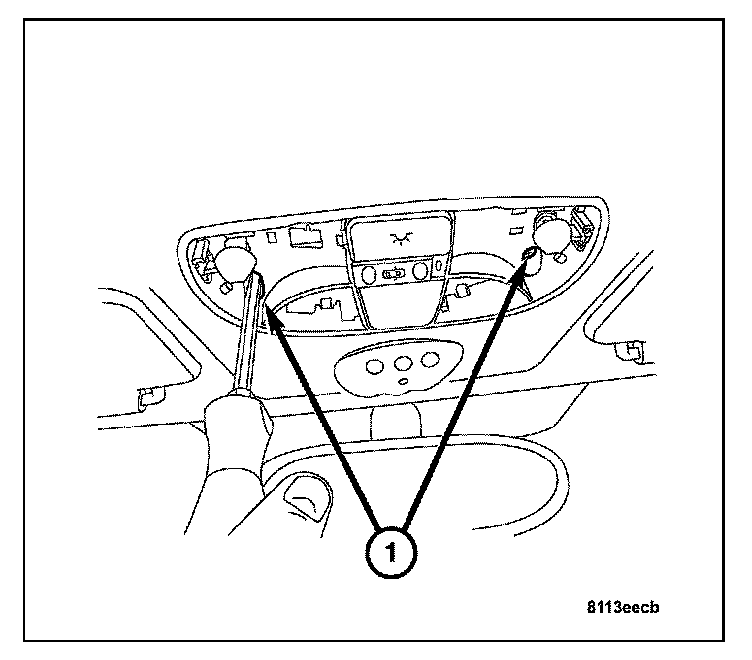 1

8113eecb