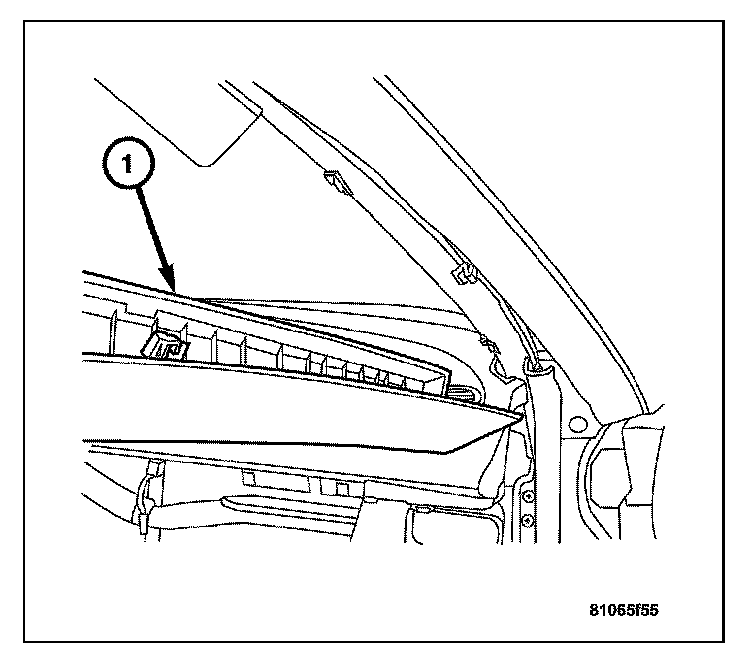 1

81065f55