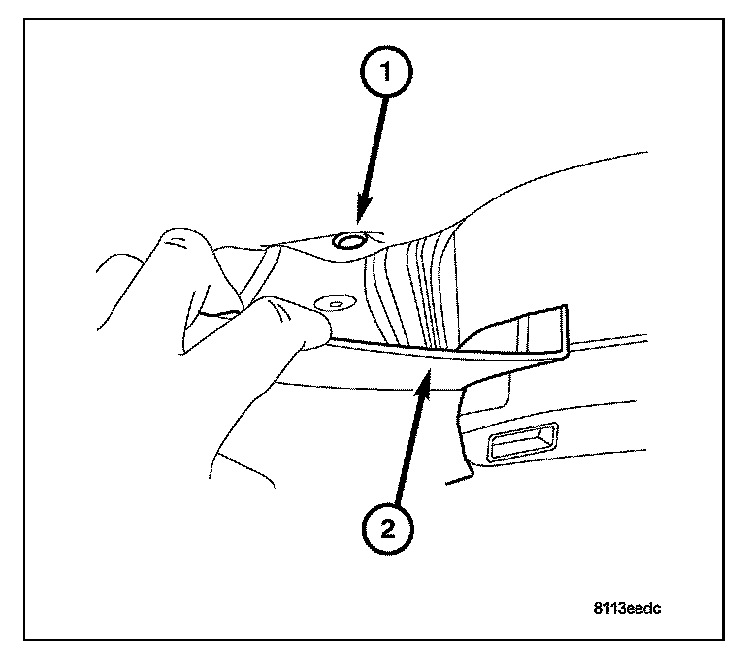 1

2

8113eedc