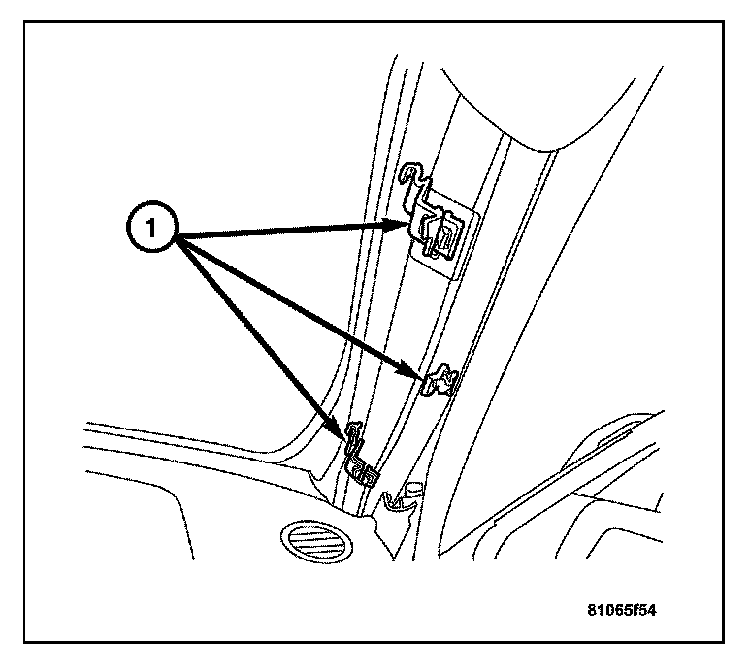 1

81065f54