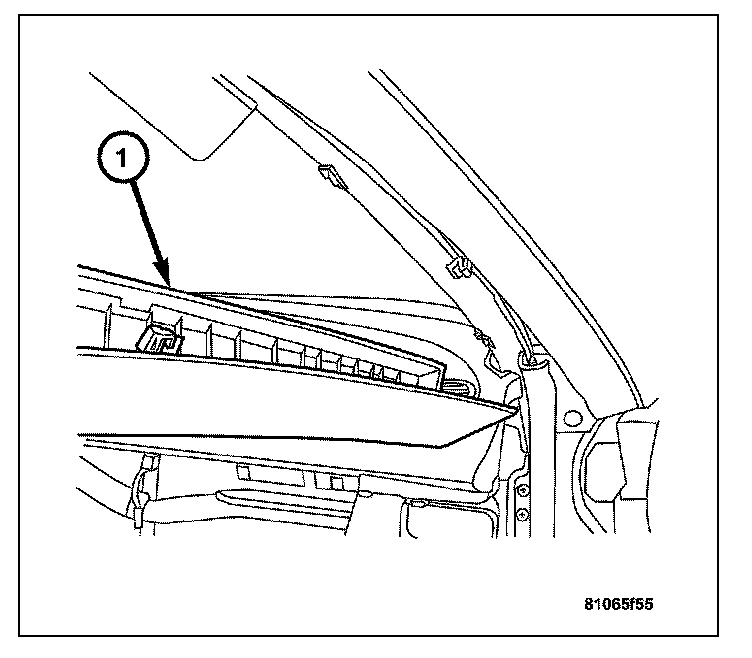 1

81065f55