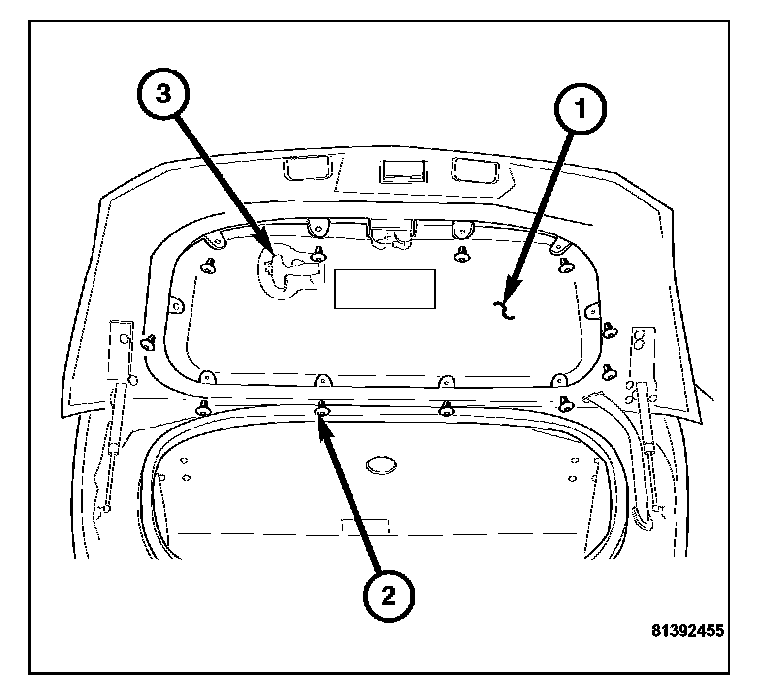 3
1
2
81392455