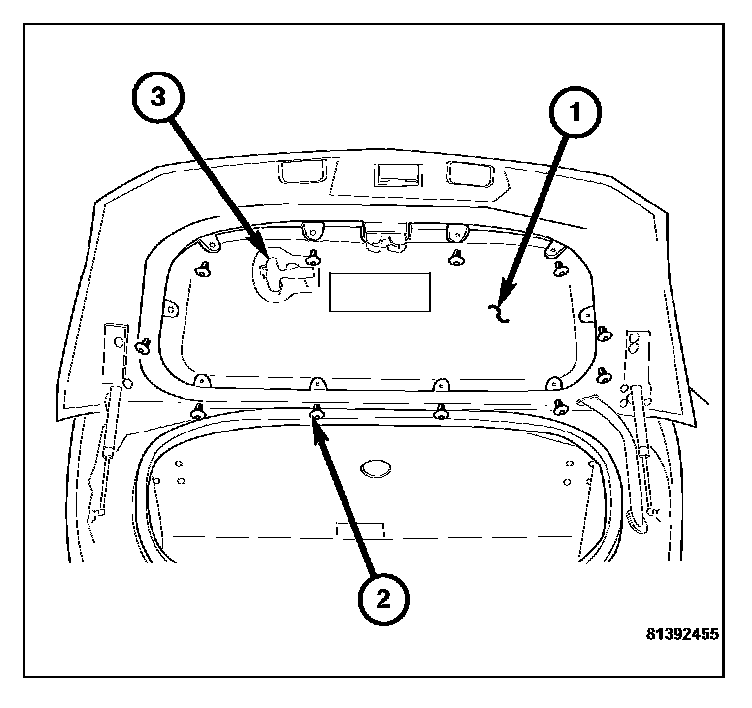 3
1
2
81392455