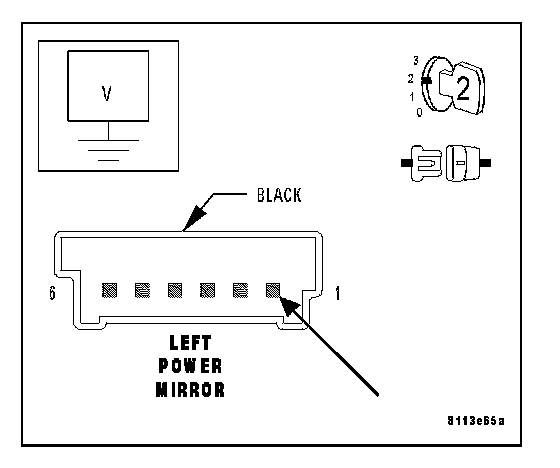 V

3
2
1
0
2

BLACK

6
1

LEFT
POWER
MIRROR

8113e65a