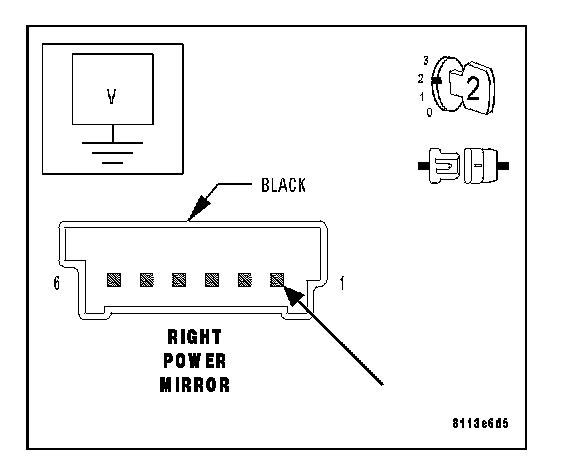 V

3
2
1
0
2

BLACK

6

1

RIGHT
POWER
MIRROR

8113e6d5