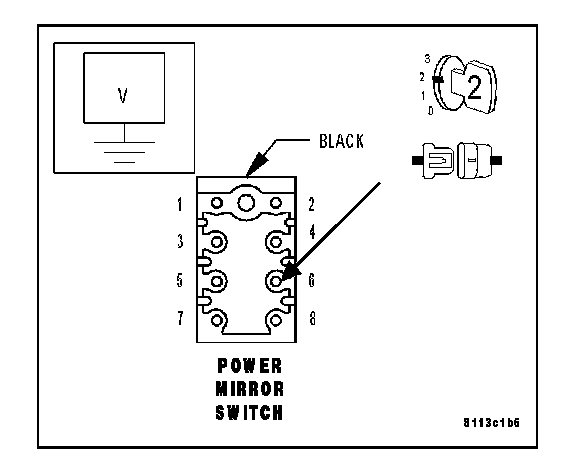 V

3
2
1
0
2

BLACK

1
2
3
4
5
6
7
8

POWER
MIRROR
SWITCH

8113c1b6