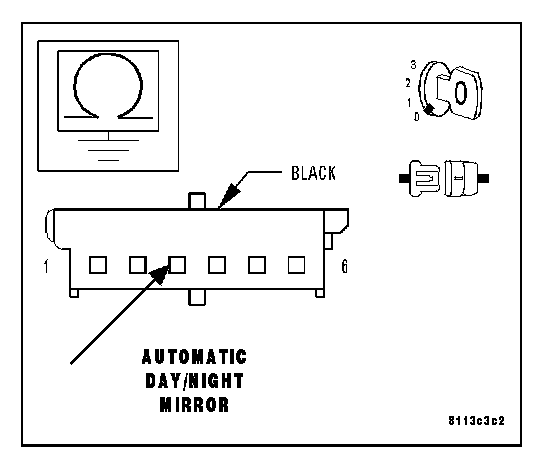 3
2
1
0

BLACK

1

6

AUTOMATIC
DAY/NIGHT
MIRROR

8113c3c2