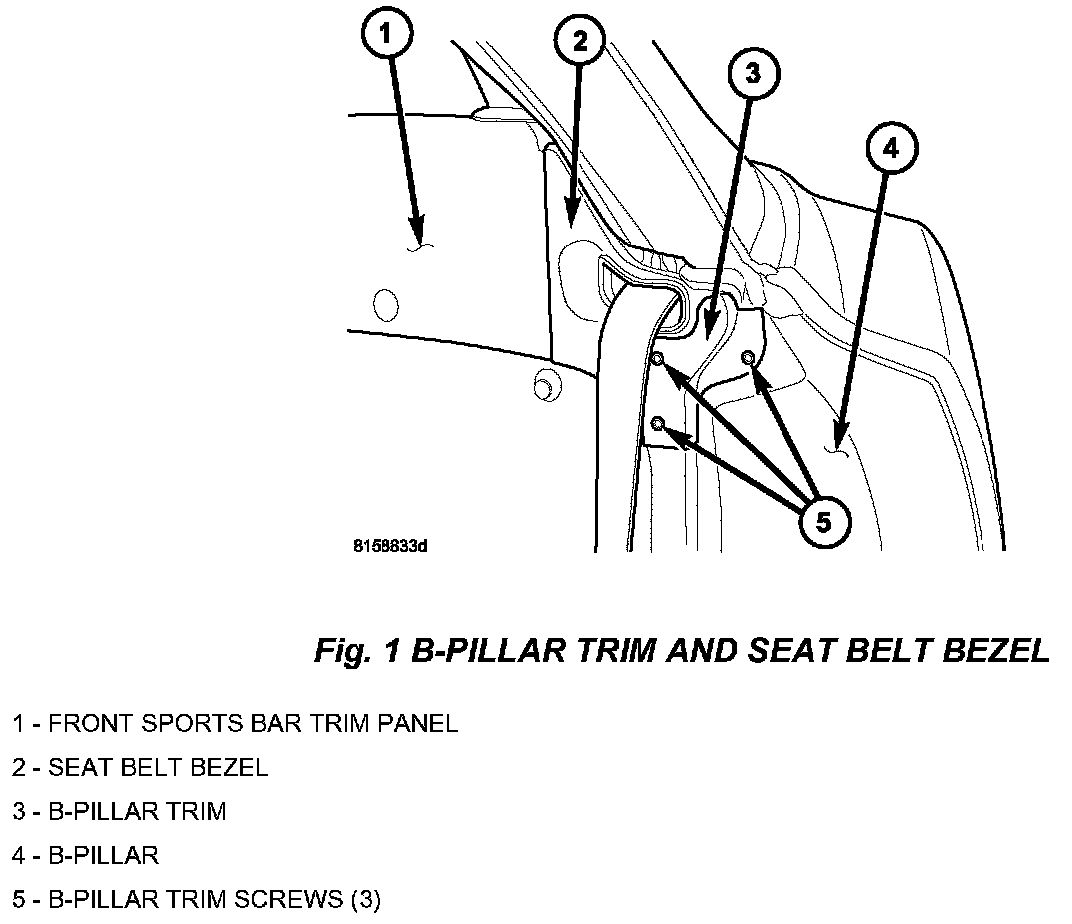 1
2
3
4
5
8158833d

Fig. 1 B-PILLAR TRIM AND SEAT BELT BEZEL

1 - FRONT SPORTS BAR TRIM PANEL
2 - SEAT BELT BEZEL
3 - B-PILLAR TRIM
4 - B-PILLAR
5 - B-PILLAR TRIM SCREWS (3)