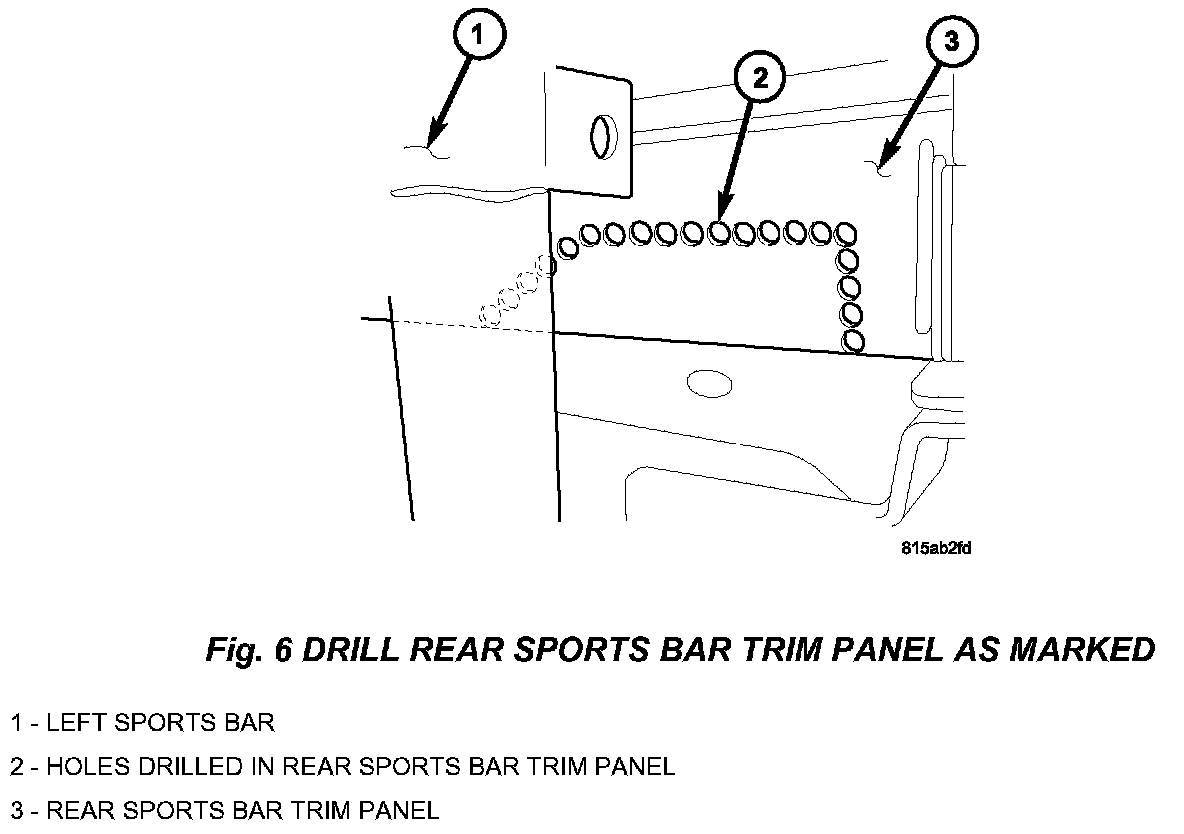 1

2

3

815ab2fd

Fig. 6 DRILL REAR SPORTS BAR TRIM PANEL AS MARKED

1 - LEFT SPORTS BAR

2 - HOLES DRILLED IN REAR SPORTS BAR TRIM PANEL

3 - REAR SPORTS BAR TRIM PANEL