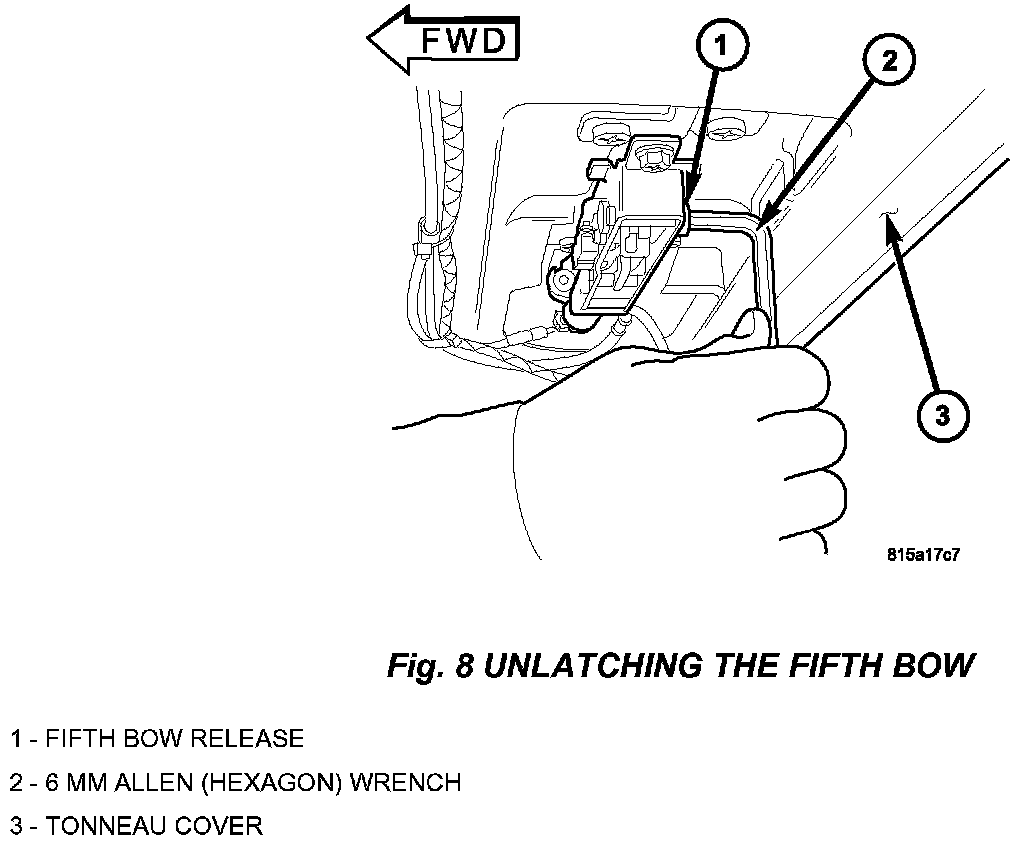 FWD

1

2

3

815a17c7

Fig. 8 UNLATCHING THE FIFTH BOW

1 - FIFTH BOW RELEASE

2 - 6 MM ALLEN (HEXAGON) WRENCH

3 - TONNEAU COVER