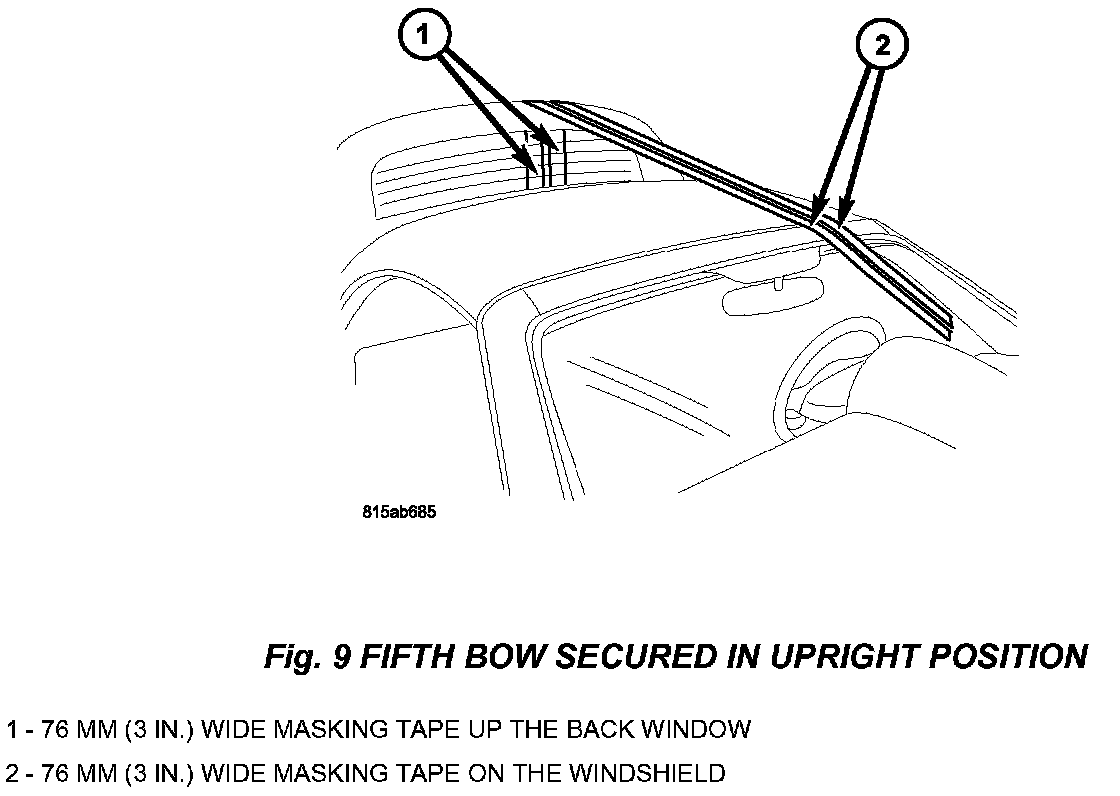 1

2

815ab685

Fig. 9 FIFTH BOW SECURED IN UPRIGHT POSITION

1 - 76 MM (3 IN.) WIDE MASKING TAPE UP THE BACK WINDOW
2 - 76 MM (3 IN.) WIDE MASKING TAPE ON THE WINDSHIELD