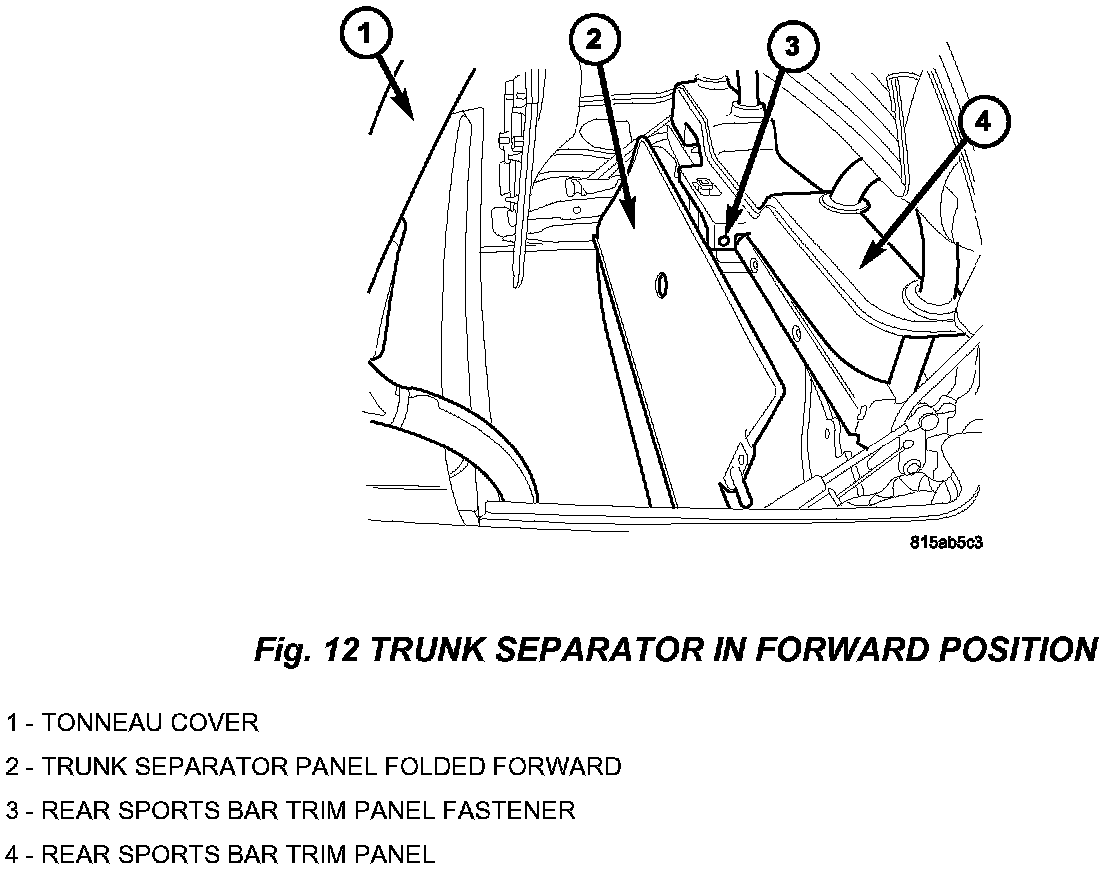 1

2

3

4

815ab5c3

Fig. 12 TRUNK SEPARATOR IN FORWARD POSITION

1 - TONNEAU COVER

2 - TRUNK SEPARATOR PANEL FOLDED FORWARD

3 - REAR SPORTS BAR TRIM PANEL FASTENER

4 - REAR SPORTS BAR TRIM PANEL