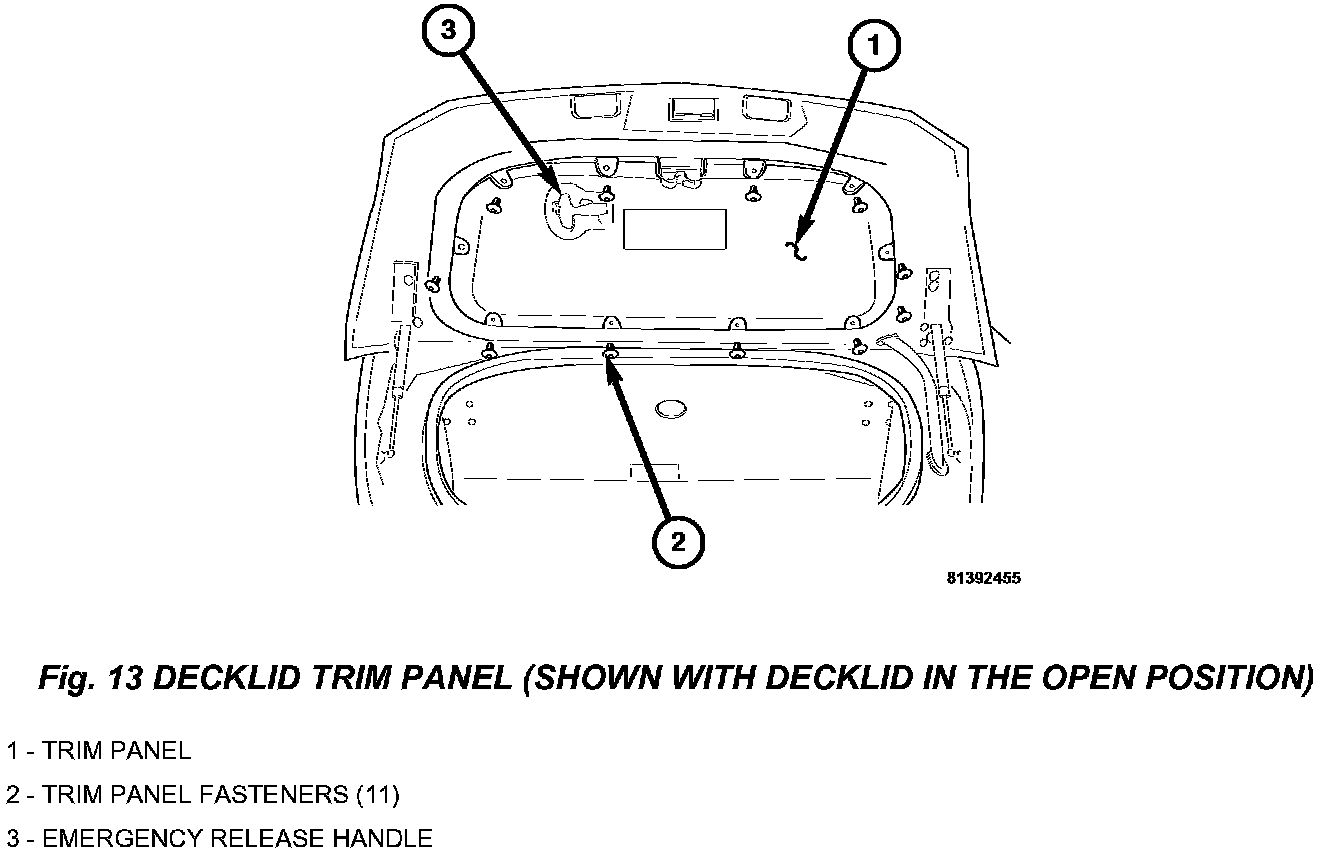 3

1

2

81392455

Fig. 13 DECKLID TRIM PANEL (SHOWN WITH DECKLID IN THE OPEN POSITION)

1 - TRIM PANEL

2 - TRIM PANEL FASTENERS (11)

3 - EMERGENCY RELEASE HANDLE