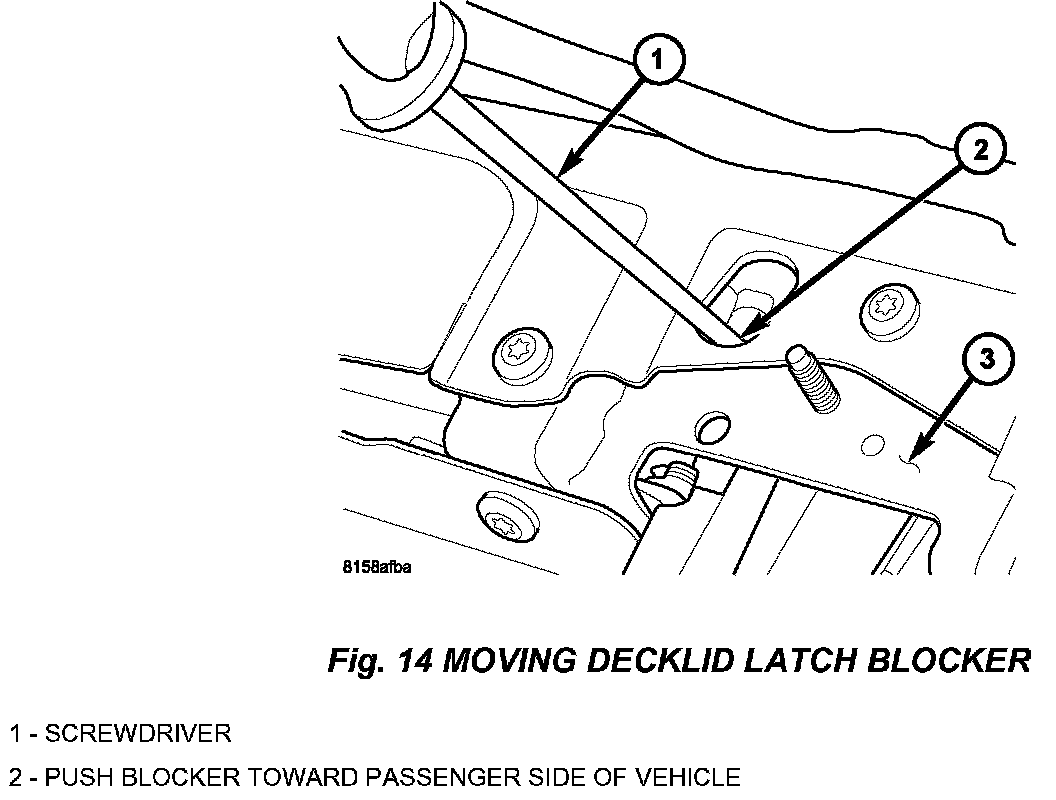 1

2

3

8158afba

Fig. 14 MOVING DECKLID LATCH BLOCKER

1 - SCREWDRIVER

2 - PUSH BLOCKER TOWARD PASSENGER SIDE OF VEHICLE