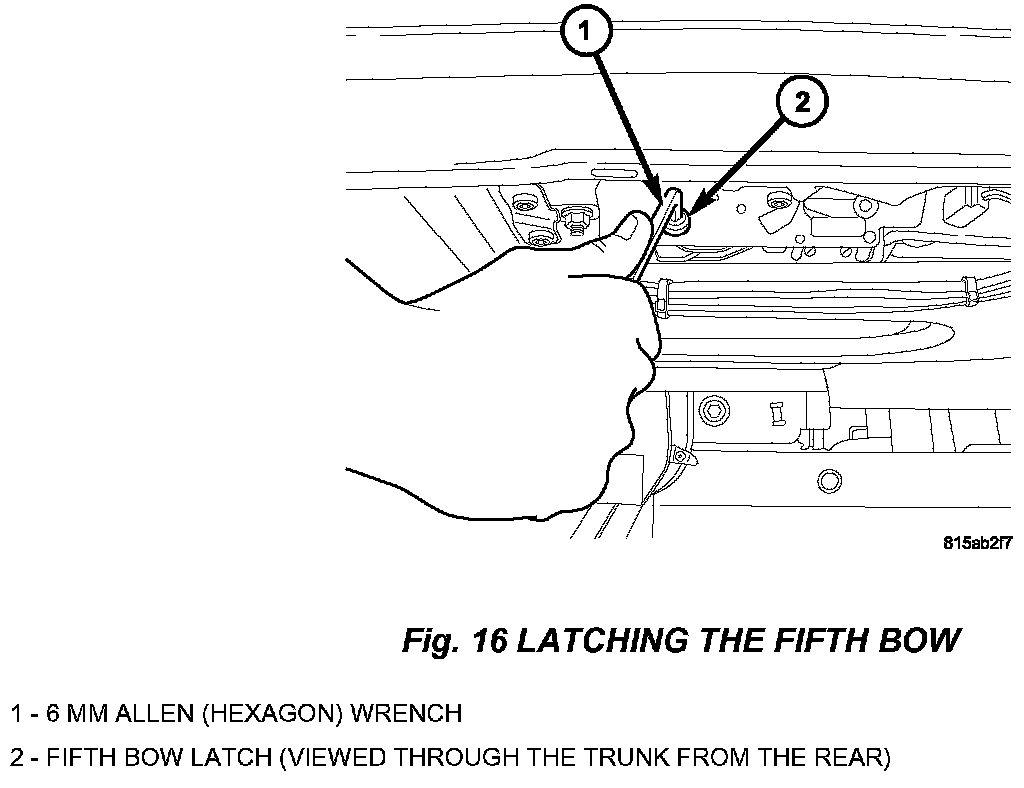 1

2

815ab2f7

Fig. 16 LATCHING THE FIFTH BOW

1 - 6 MM ALLEN (HEXAGON) WRENCH

2 - FIFTH BOW LATCH (VIEWED THROUGH THE TRUNK FROM THE REAR)