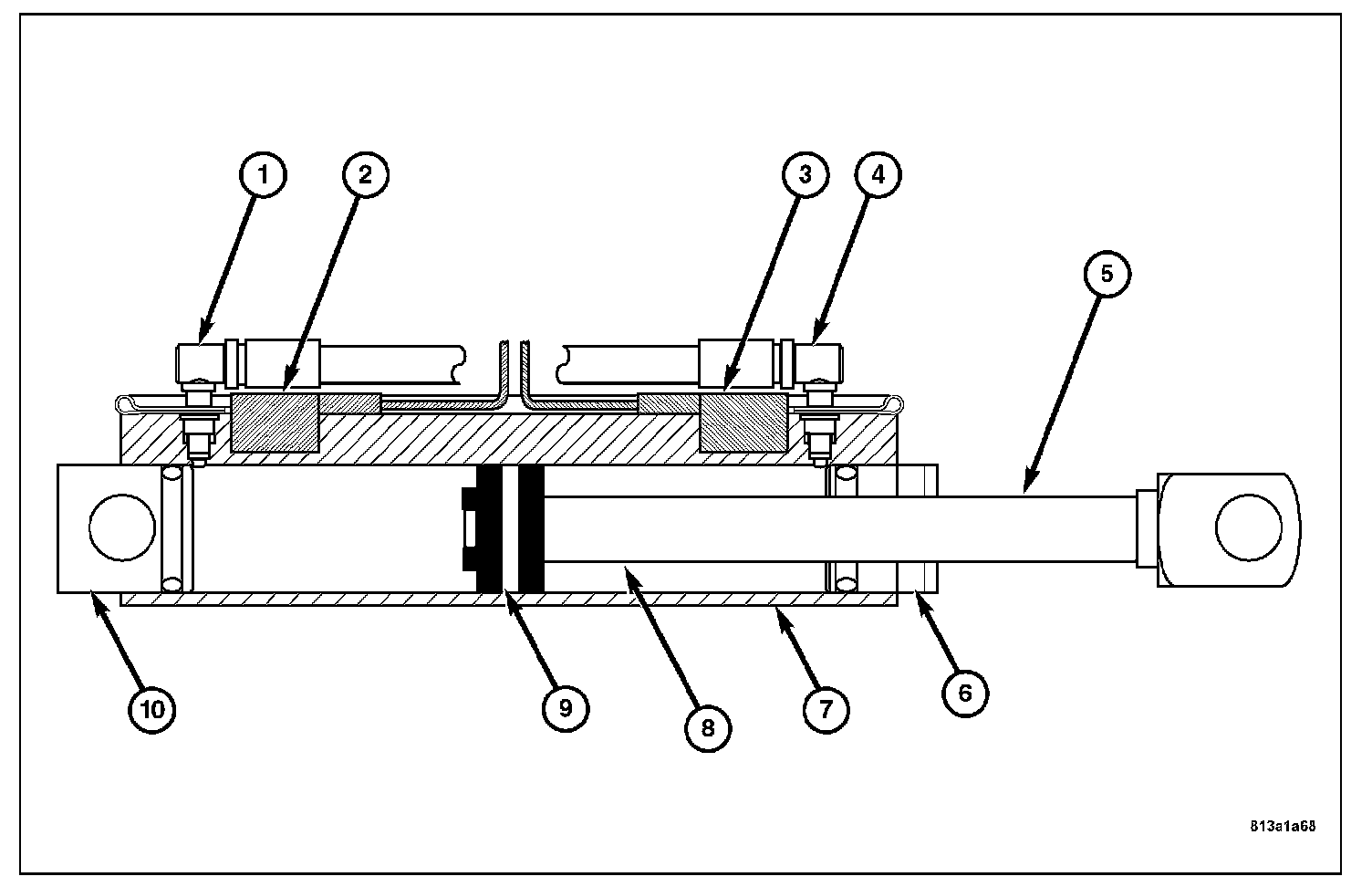 1
2
3
4
5
10
9
8
7
6
813a1a68