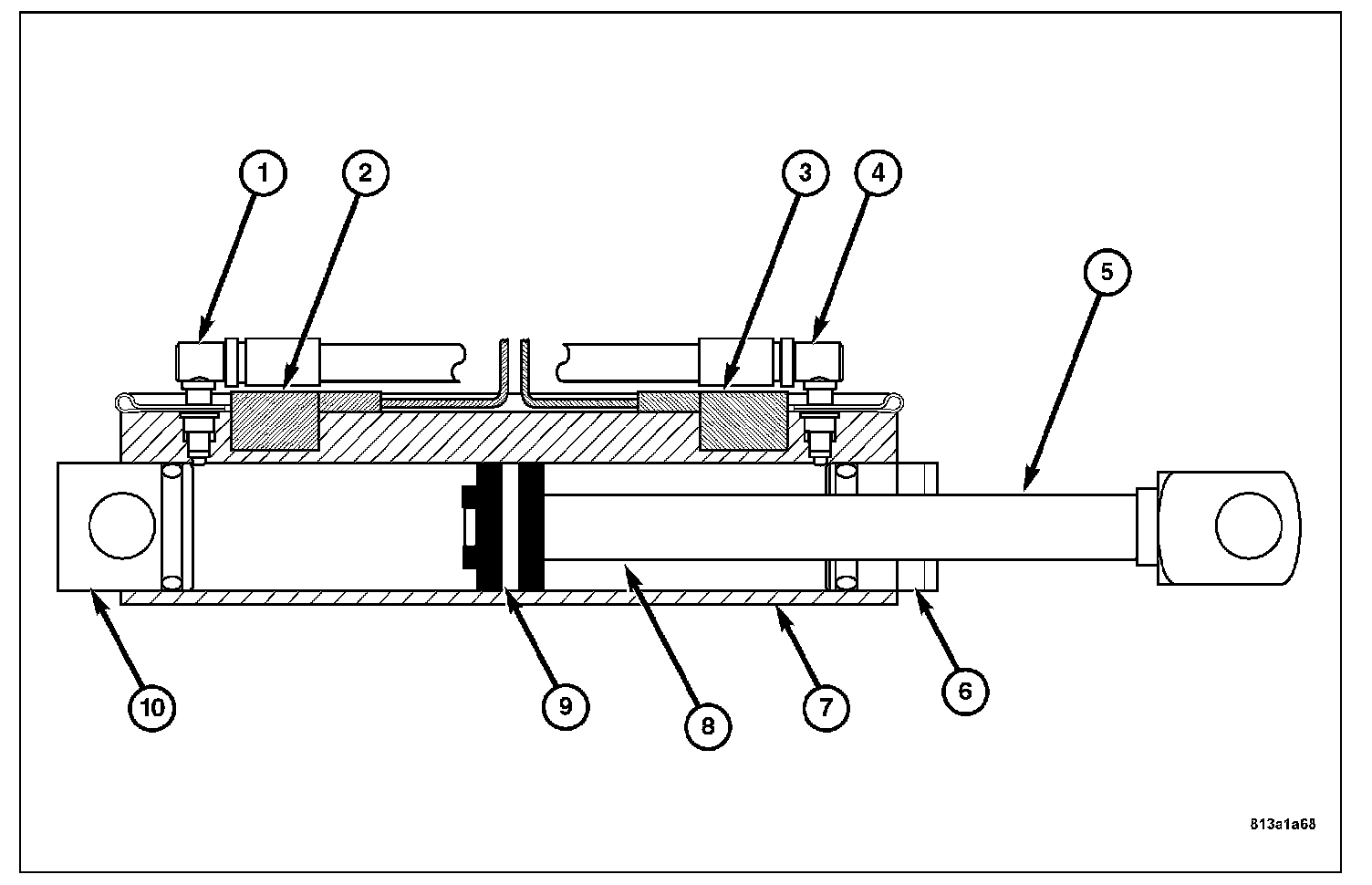 1
2
3
4
5
10
9
8
7
6
813a1a68