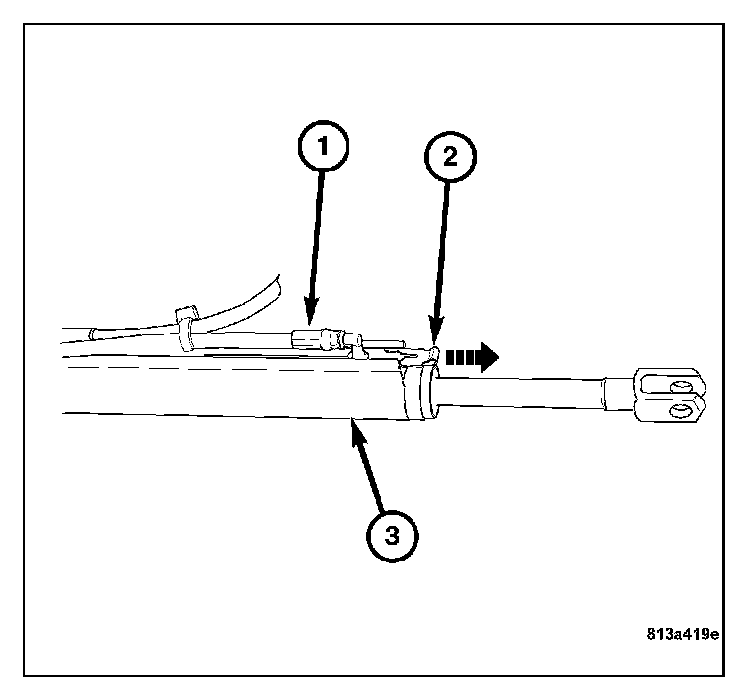 1
2
3
813a419e