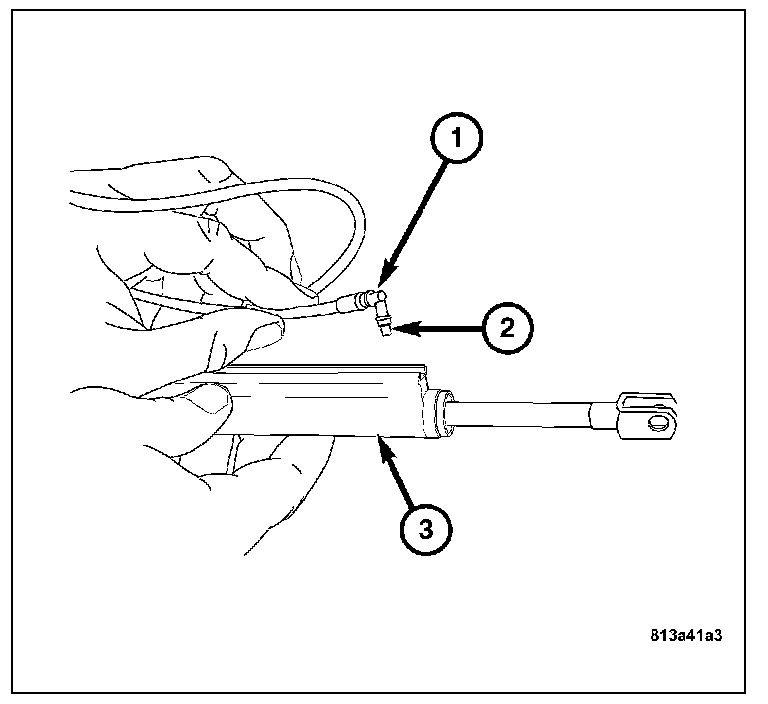 1
2
3
813a41a3