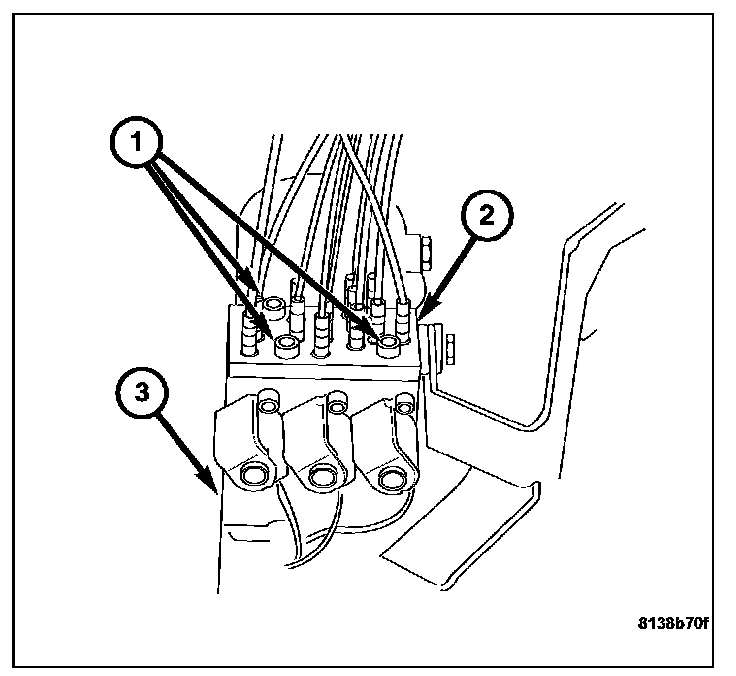 1
2
3
8138b70f