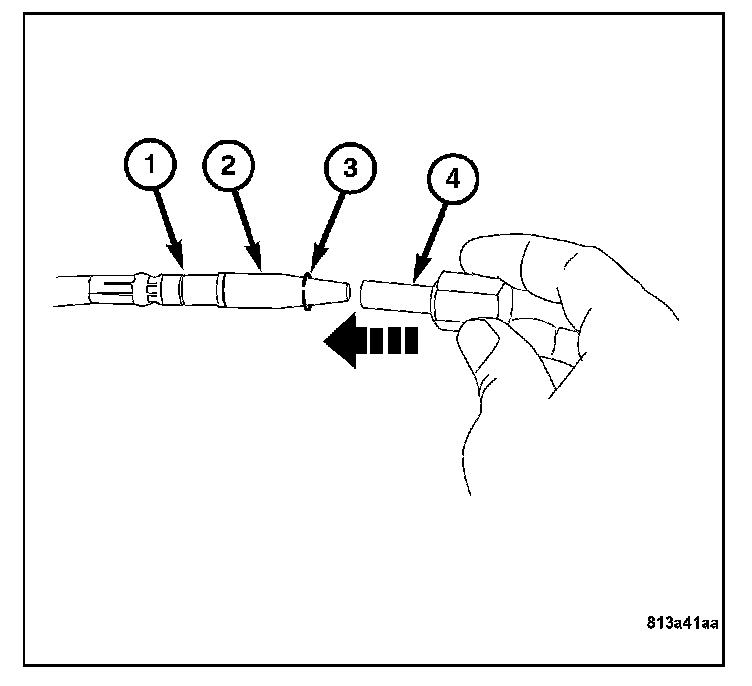 1
2
3
4
813a41aa