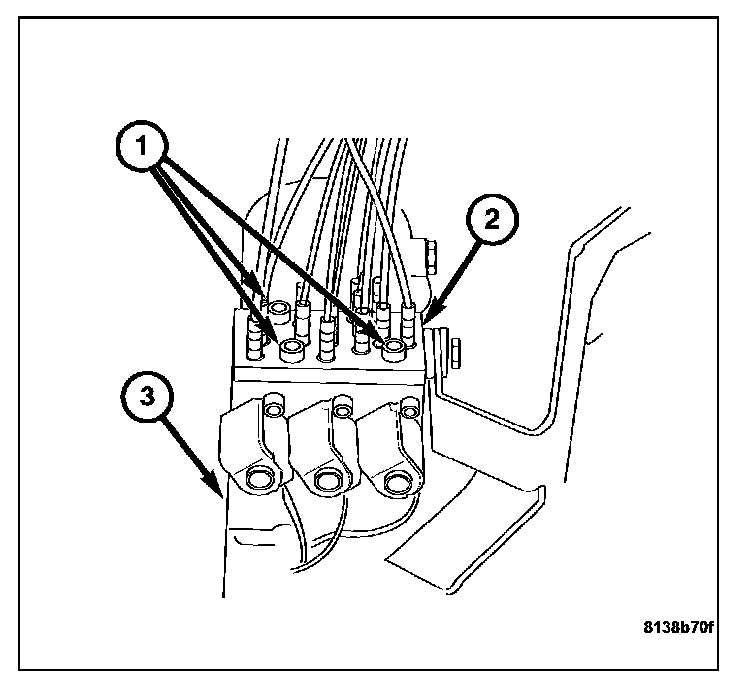 1

2

3

8138b70f