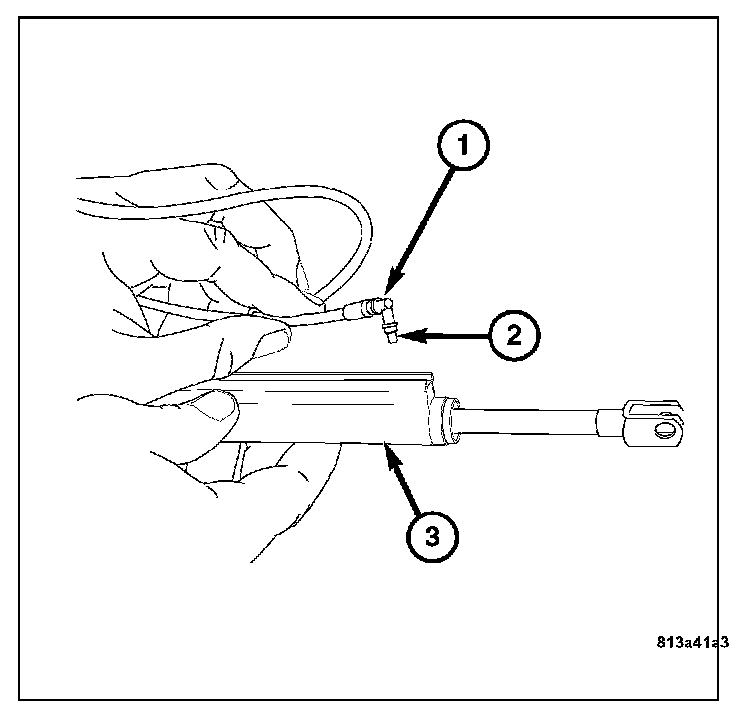 1
2
3
813a41a3