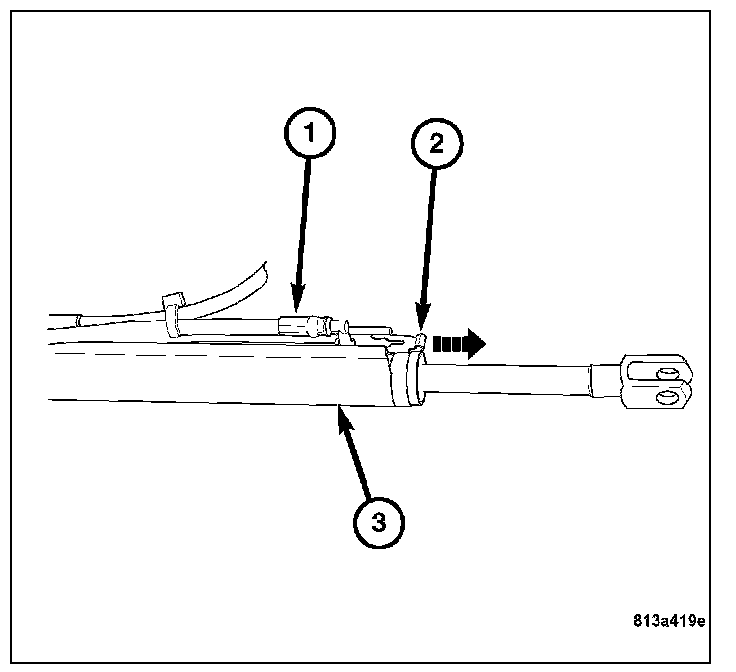 1

2

3

813a419e