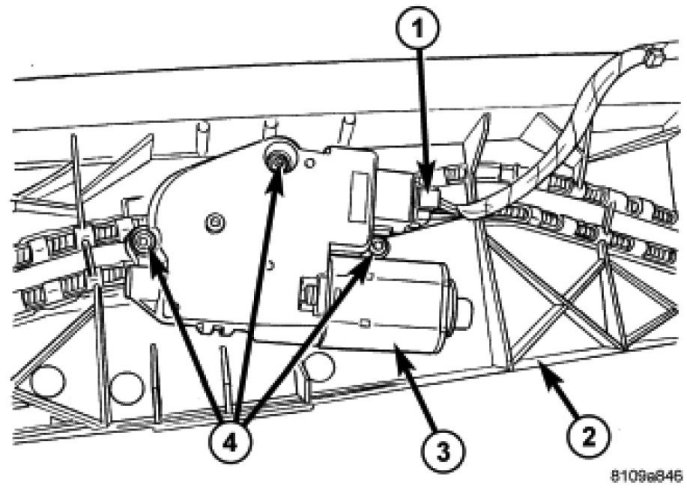 1
4
3
2
8109a846