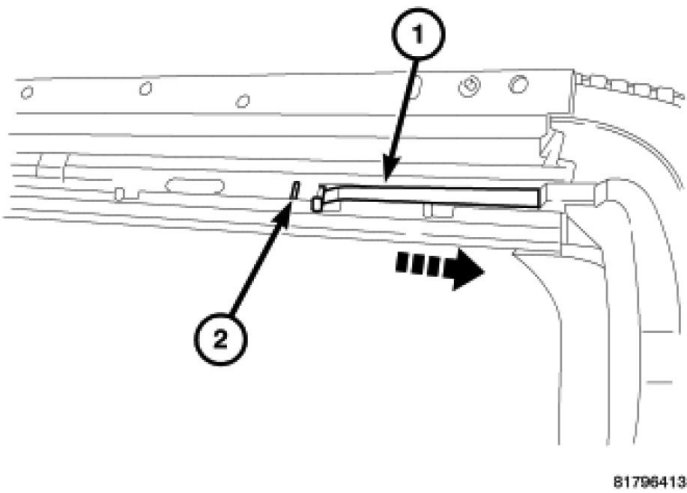 1
2
81796413