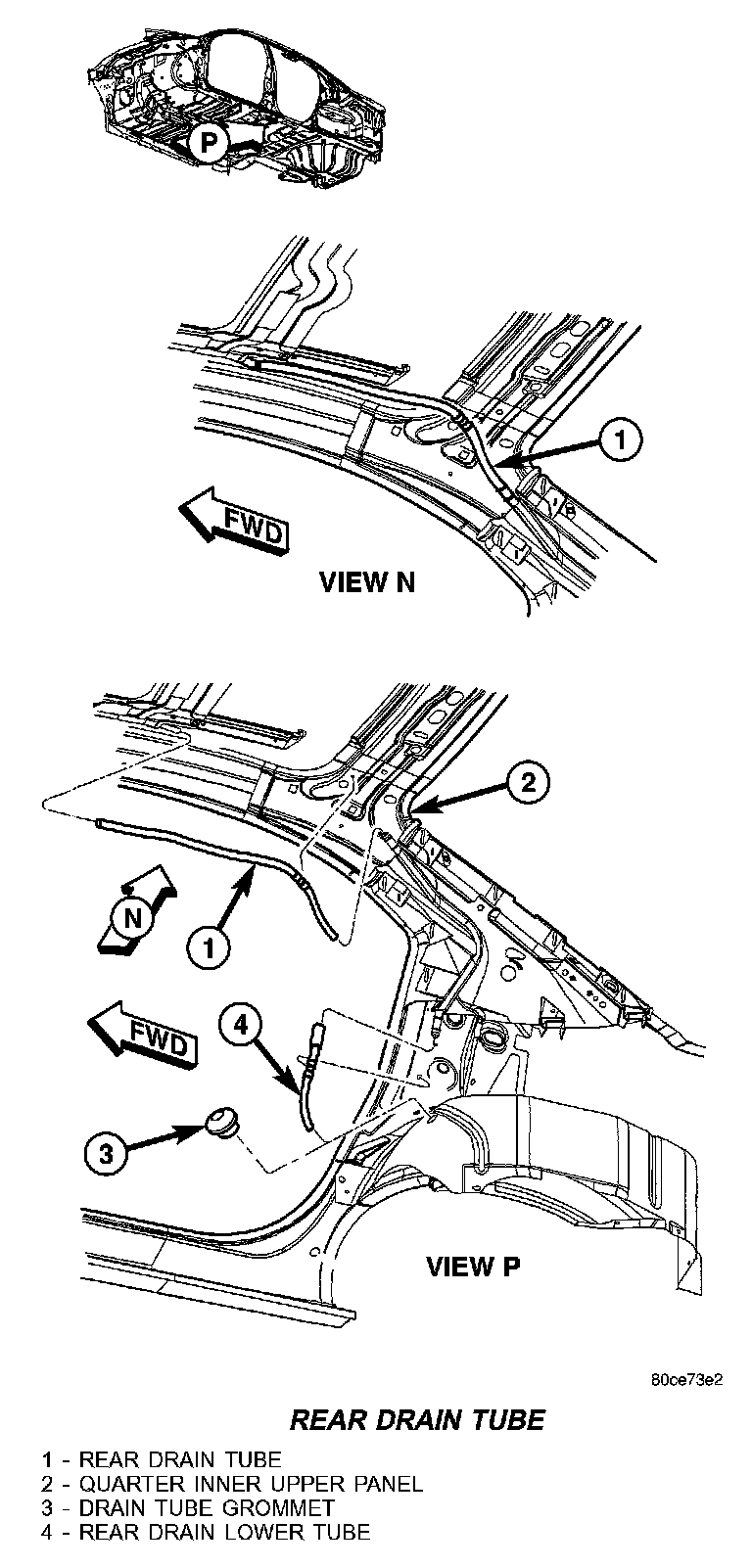 P

1

FWD

VIEW N

2

N

1

FWD

4

3

VIEW P

80ce73e2

REAR DRAIN TUBE

1 - REAR DRAIN TUBE
2 - QUARTER INNER UPPER PANEL
3 - DRAIN TUBE GROMMET
4 - REAR DRAIN LOWER TUBE