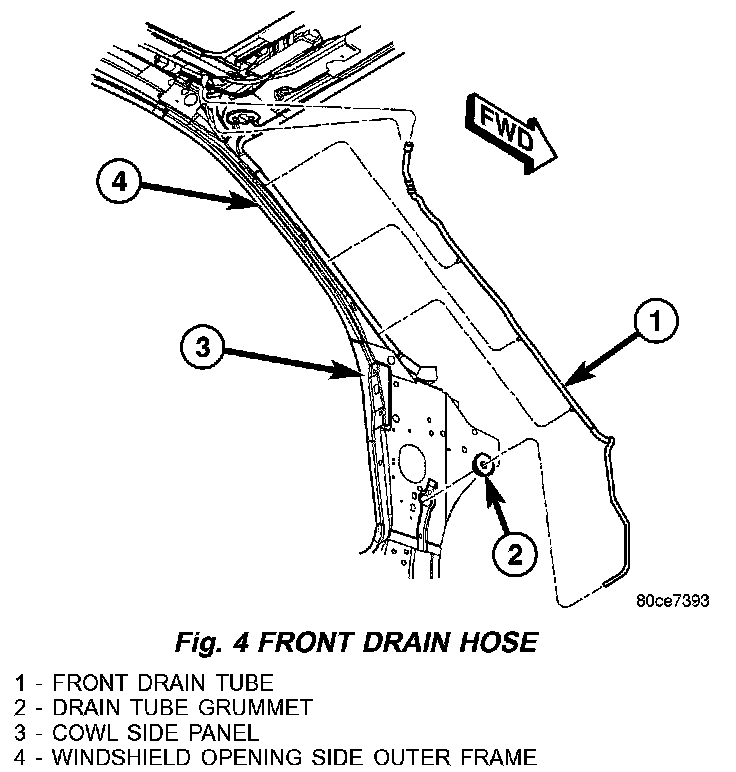 FWD

4

3

1

2

80ce7393

Fig. 4 FRONT DRAIN HOSE

1 - FRONT DRAIN TUBE
2 - DRAIN TUBE GRUMMET
3 - COWL SIDE PANEL
4 - WINDSHIELD OPENING SIDE OUTER FRAME