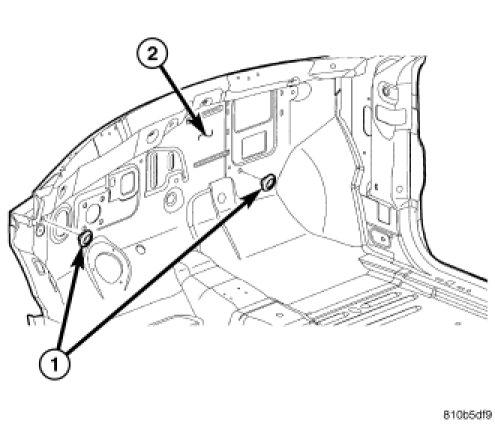 2

1

810b5df9