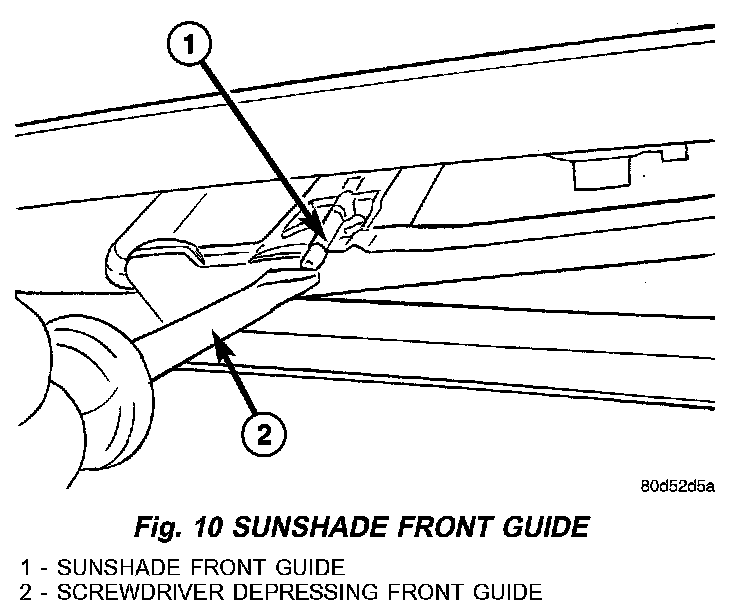 1

2

80d52d5a

Fig. 10 SUNSHADE FRONT GUIDE

1 - SUNSHADE FRONT GUIDE
2 - SCREWDRIVER DEPRESSING FRONT GUIDE