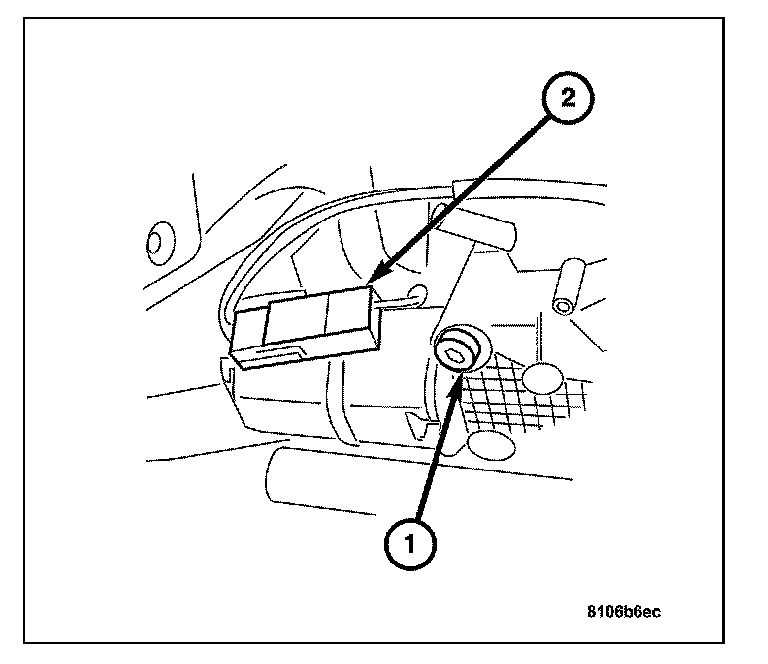 2

1

8106b6ec